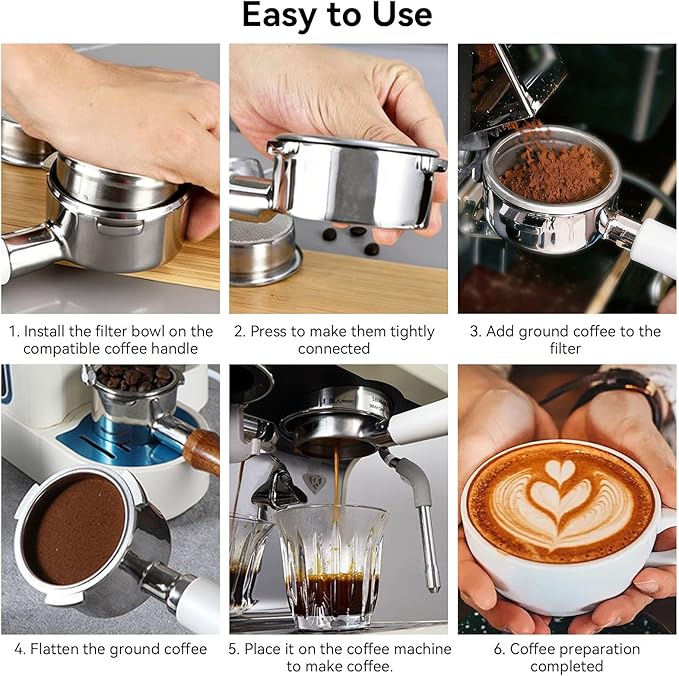 Easy to Use

1. Install the filter bowl on the compatible coffee handle

2. Press to make them tightly connected

3. Add ground coffee to the filter

4. Flatten the ground coffee

5. Place it on the coffee machine to make coffee.

6. Coffee preparation completed