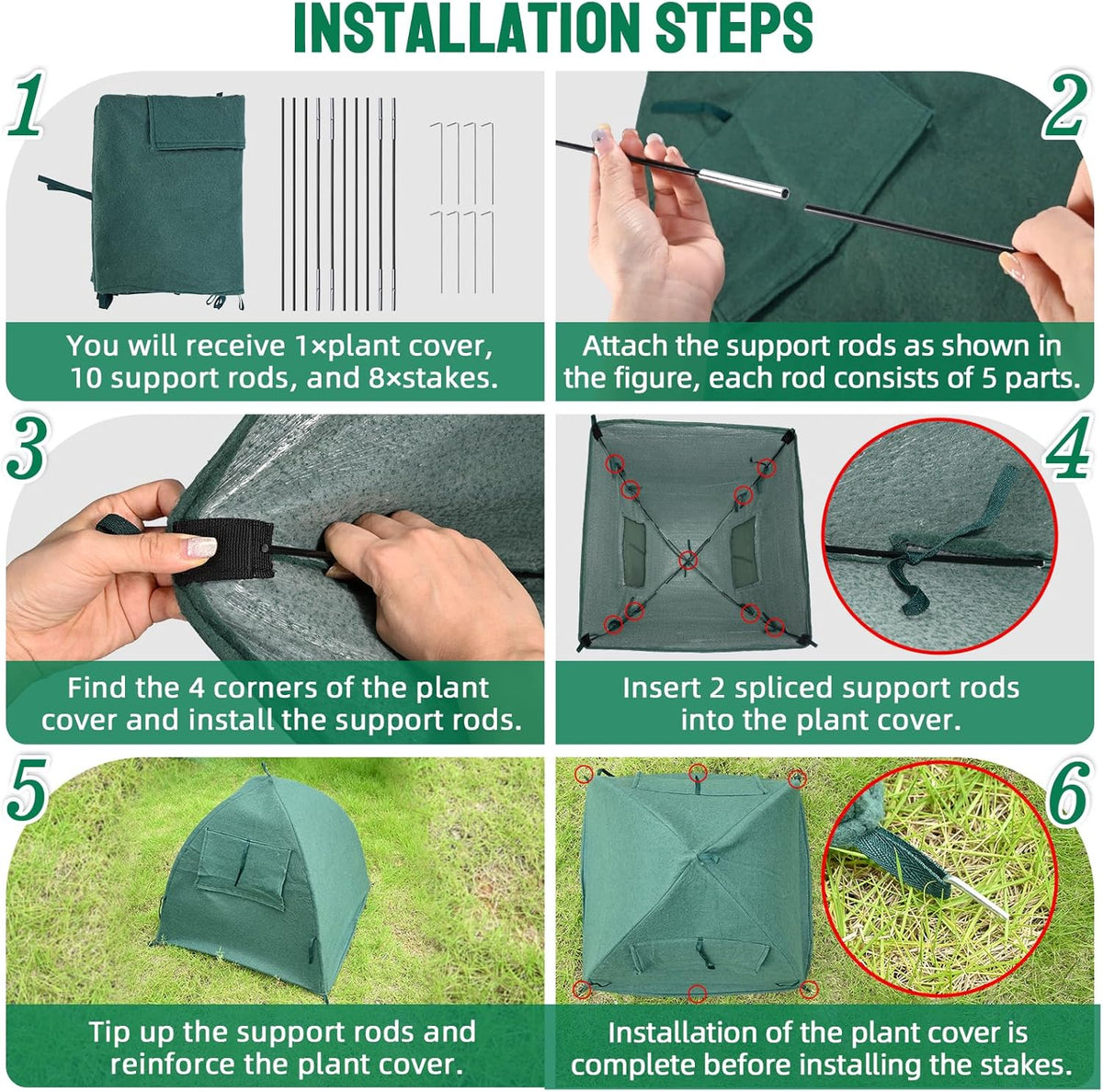 INSTALLATION STEPS

1

You will receive 1×plant cover, 10 support rods, and 8×stakes.

2

Attach the support rods as shown in the figure, each rod consists of 5 parts.

3

Find the 4 corners of the plant cover and install the support rods.

4

Insert 2 spliced support rods into the plant cover.

5

Tip up the support rods and reinforce the plant cover.

6

Installation of the plant cover is complete before installing the stakes.