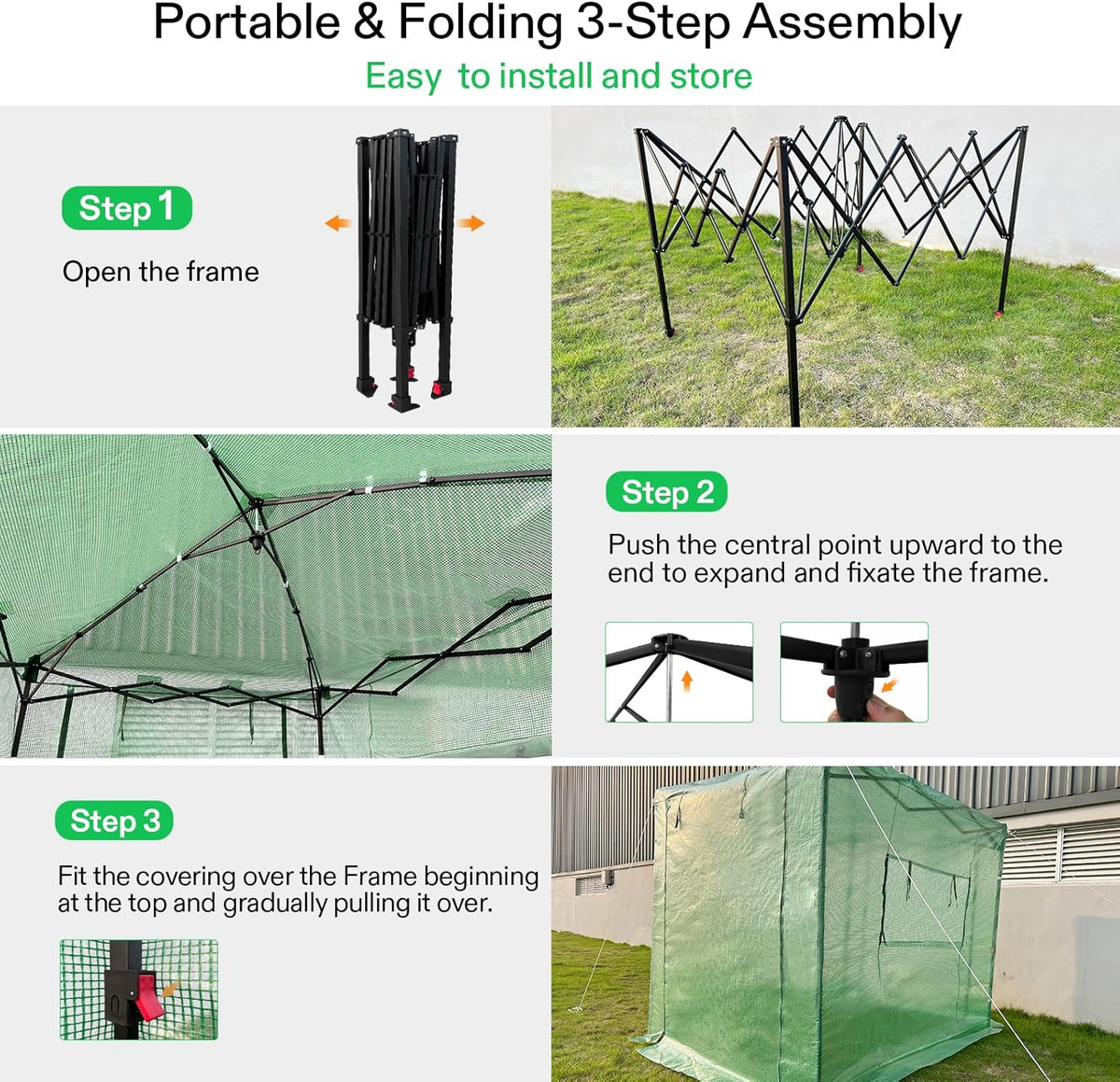 Portable & Folding 3-Step Assembly

Easy to install and store

Step 1

Open the frame

Step 2

Push the central point upward to the end to expand and fixate the frame.

Step 3

Fit the covering over the Frame beginning at the top and gradually pulling it over.