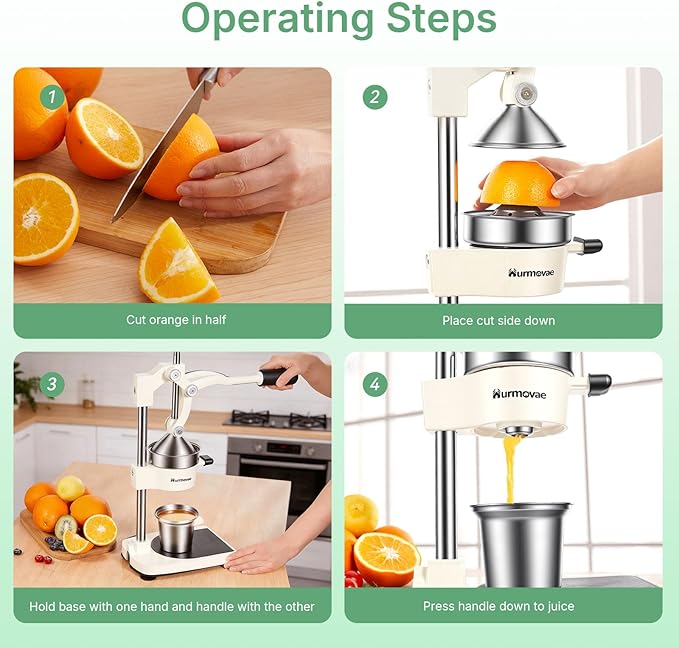 Operating Steps

1

Cut orange in half

2

Hurmovae

Place cut side down

3

Hurmovae

Hold base with one hand and handle with the other

4

Hurmovae

Press handle down to juice