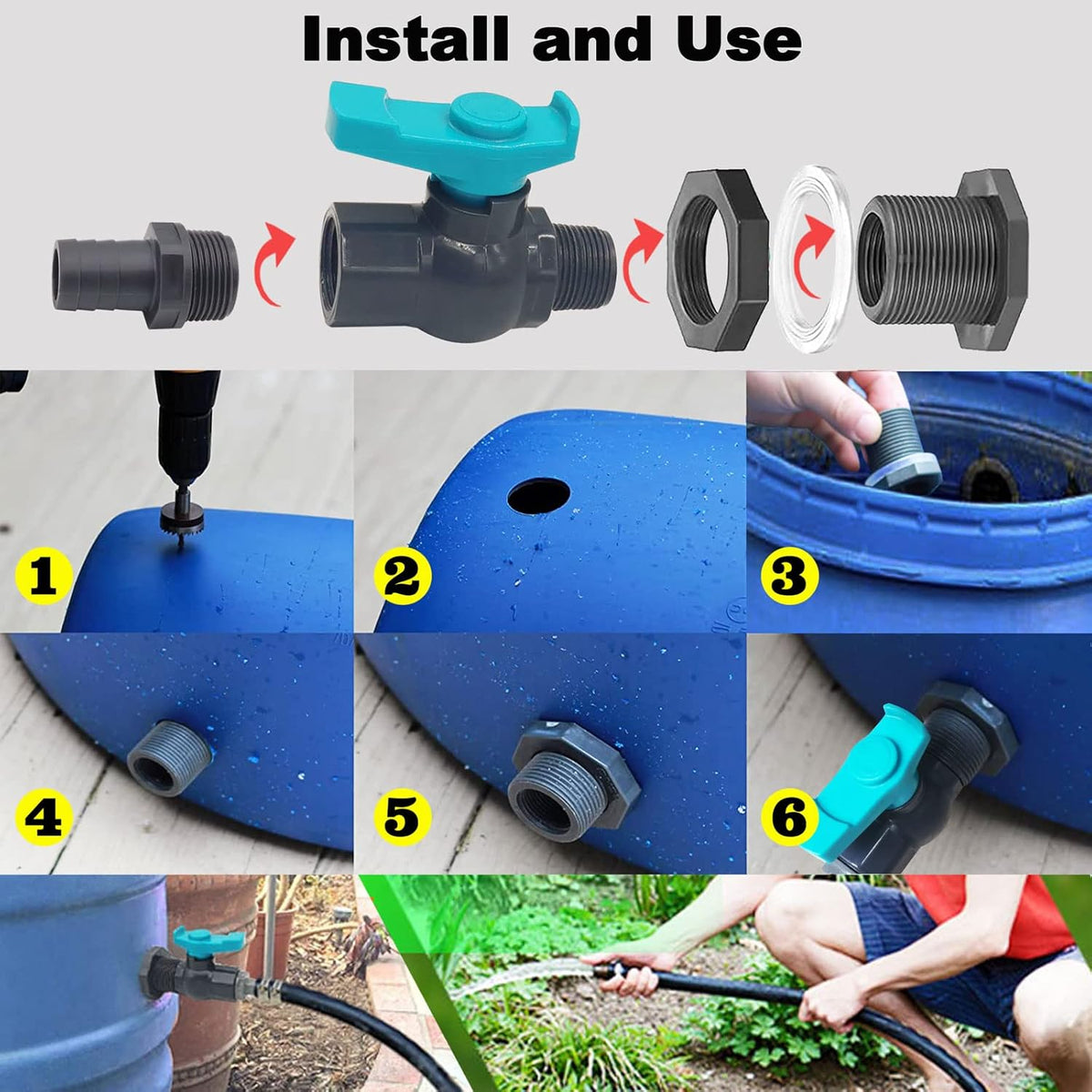 Install and Use

1

2

3

4

5

6