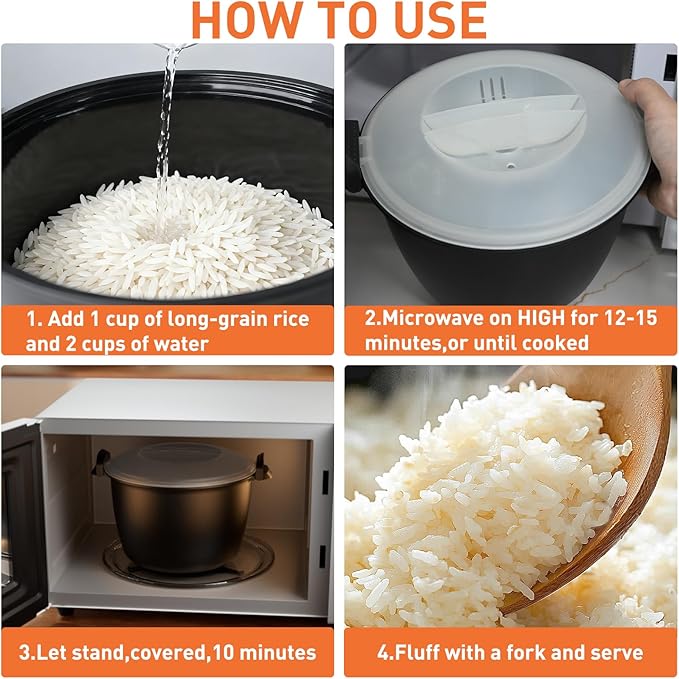 HOW TO USE

1. Add 1 cup of long-grain rice and 2 cups of water

2.Microwave on HIGH for 12-15 minutes,or until cooked

3.Let stand,covered,10 minutes

4.Fluff with a fork and serve