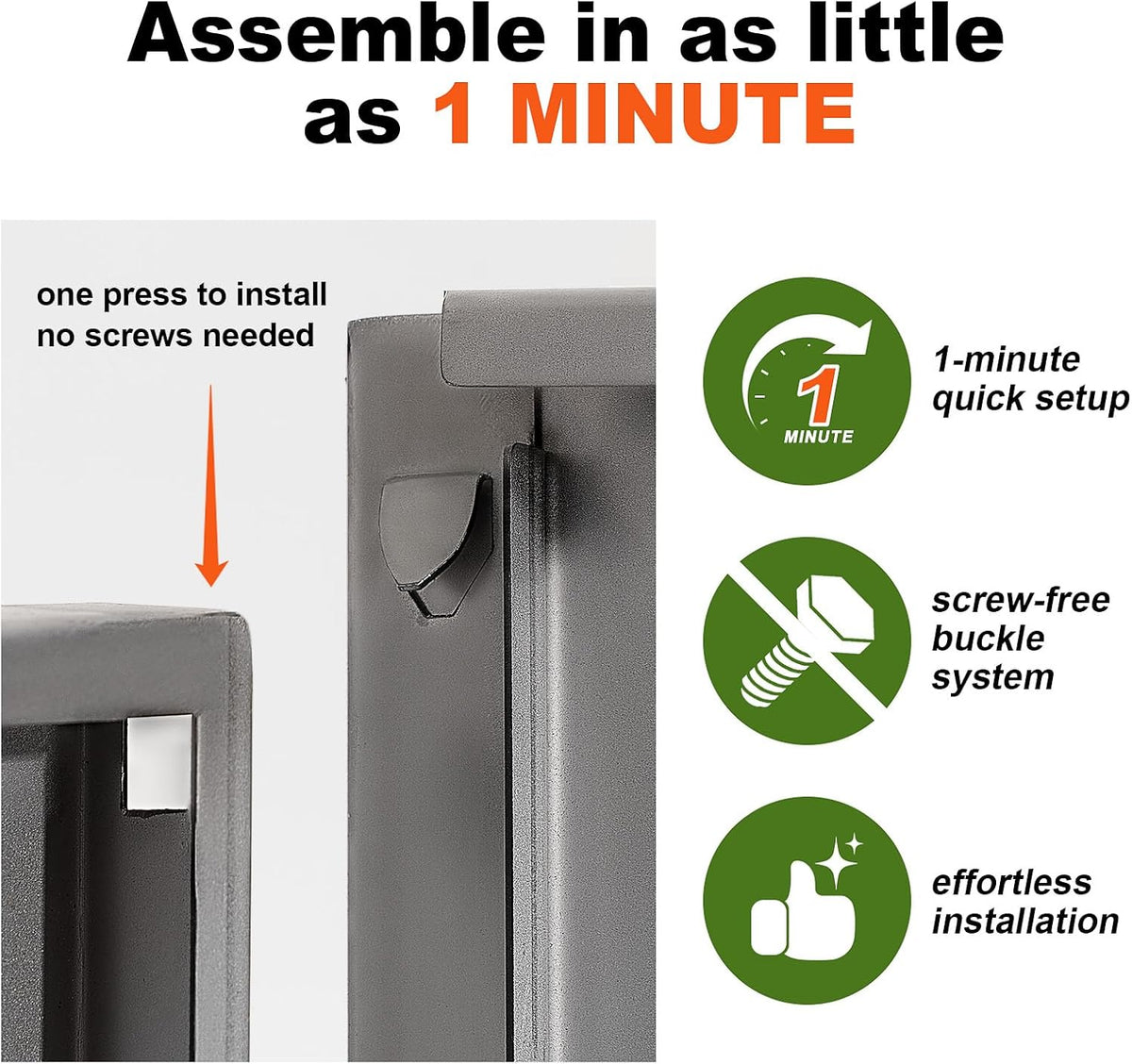 Assemble in as little as 1 MINUTE

one press to install
no screws needed

1
MINUTE

1-minute quick setup

screw-free buckle system

effortless installation