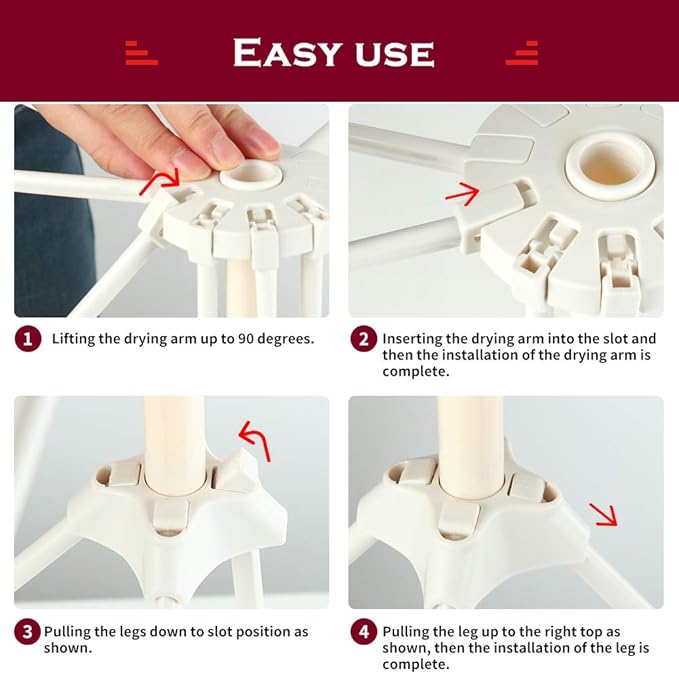 EASY USE

1 Lifting the drying arm up to 90 degrees.

2 Inserting the drying arm into the slot and then the installation of the drying arm is complete.

3 Pulling the legs down to slot position as shown.

4 Pulling the leg up to the right top as shown, then the installation of the leg is complete.