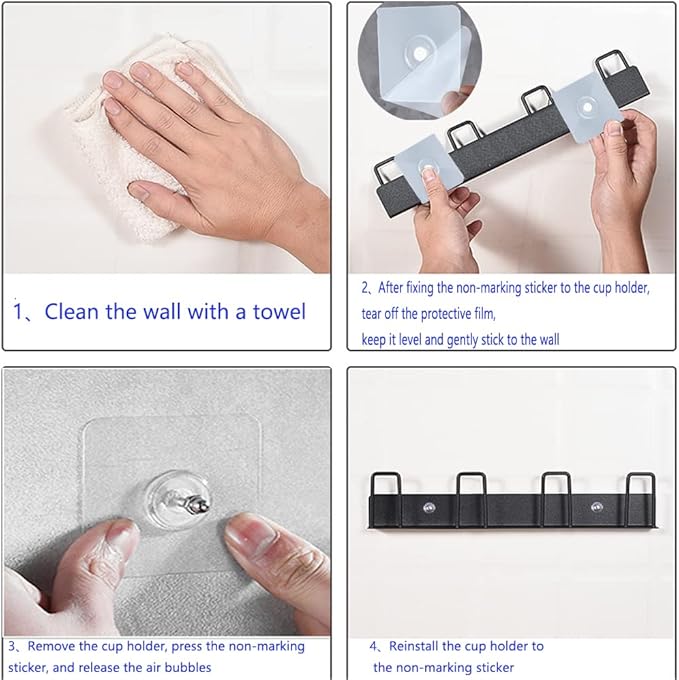 1、Clean the wall with a towel

2、After fixing the non-marking sticker to the cup holder, tear off the protective film,
keep it level and gently stick to the wall

3、Remove the cup holder, press the non-marking sticker, and release the air bubbles

4、Reinstall the cup holder to the non-marking sticker