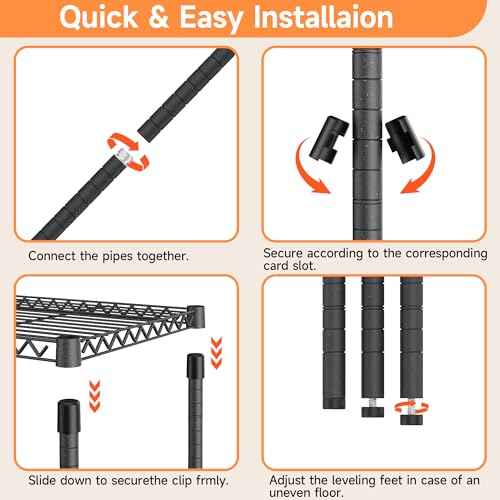 Quick & Easy Installaion

Connect the pipes together.

Secure according to the corresponding card slot.

Slide down to securethe clip frmly.

Adjust the leveling feet in case of an uneven floor.