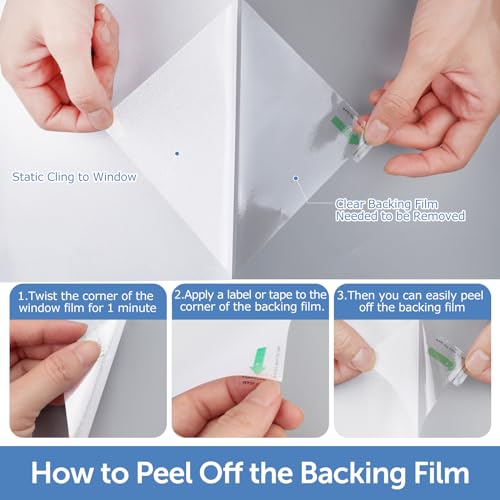 Static Cling to Window

Clear Backing Film Needed to be Removed

1.Twist the corner of the window film for 1 minute

2.Apply a label or tape to the corner of the backing film.

3.Then you can easily peel off the backing film

How to Peel Off the Backing Film