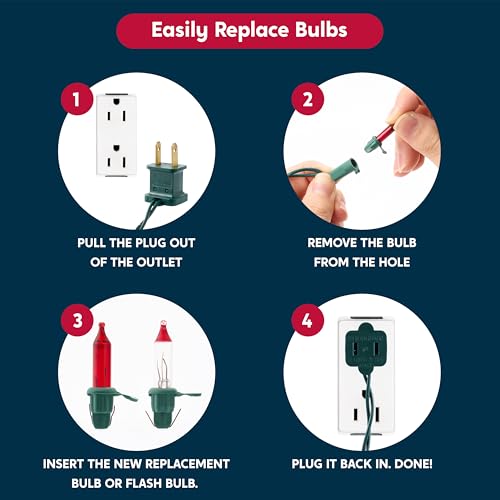 Easily Replace Bulbs

1

PULL THE PLUG OUT OF THE OUTLET

2

REMOVE THE BULB FROM THE HOLE

3

INSERT THE NEW REPLACEMENT BULB OR FLASH BULB.

4

PLUG IT BACK IN. DONE!