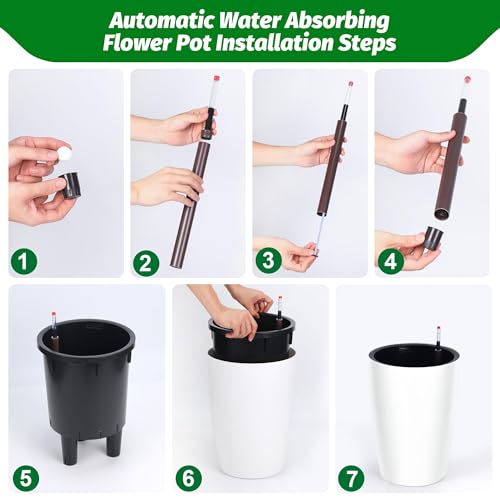 Automatic Water Absorbing Flower Pot Installation Steps

1

2

3

4

5

6

7