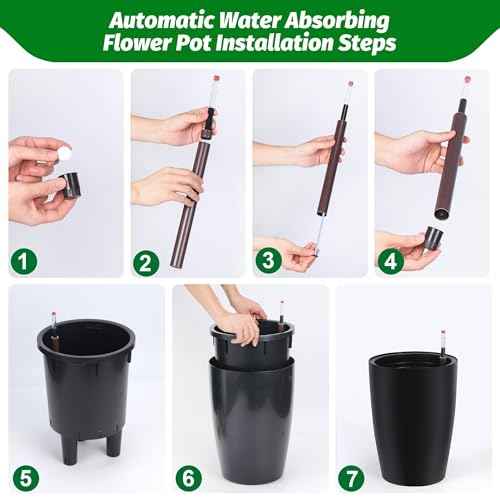 Automatic Water Absorbing Flower Pot Installation Steps

1

2

3

4

5

6

7