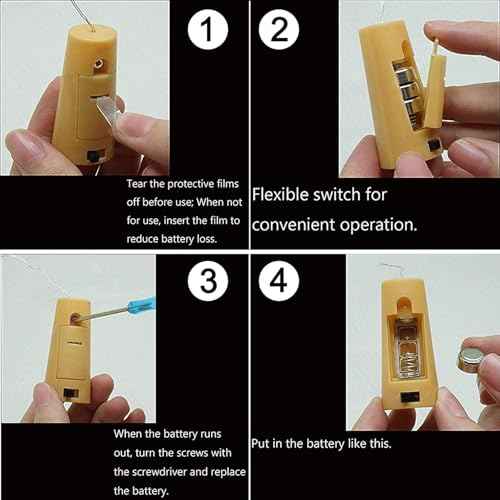 1

Tear the protective films off before use; When not for use, insert the film to reduce battery loss.

2

Flexible switch for convenient operation.

3

When the battery runs out, turn the screws with the screwdriver and replace the battery.

4

Put in the battery like this.